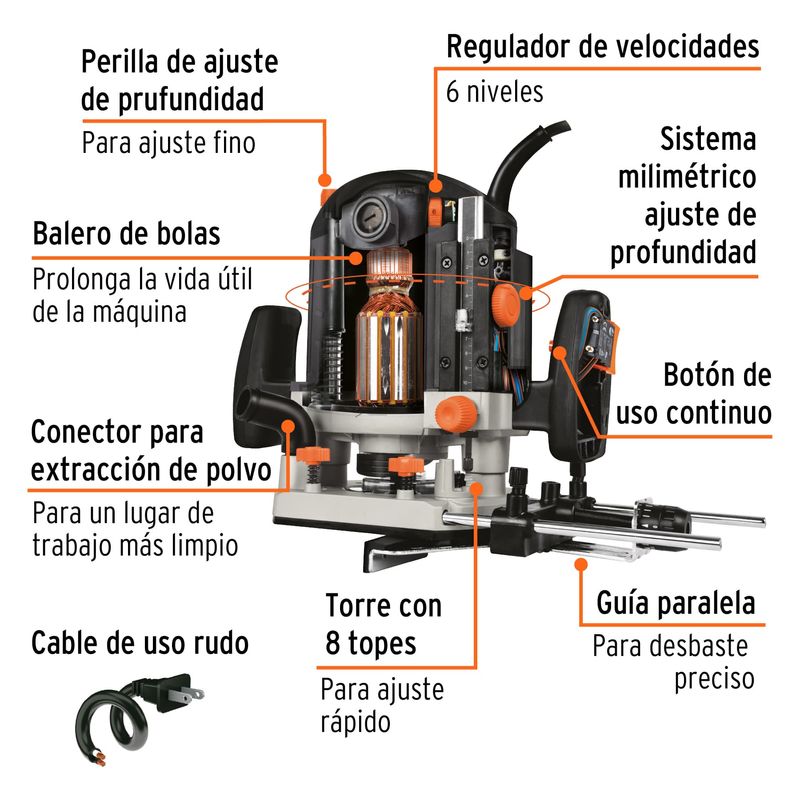 Perilla de ajuste de prufundidad
Para ajuste fino

Regulador de velocidades
6 niveles

Sistema milimétrico ajuste de profundidad

Balero de bolas
Prolonga la vida útil de la máquina

Botón de uso continuo

Conector para extracción de polvo
Para un lugar de trabajo más limpio

Torre con 8 topes
Para ajuste rápido

Guía paralela
Para desbaste preciso

Cable de uso rudo