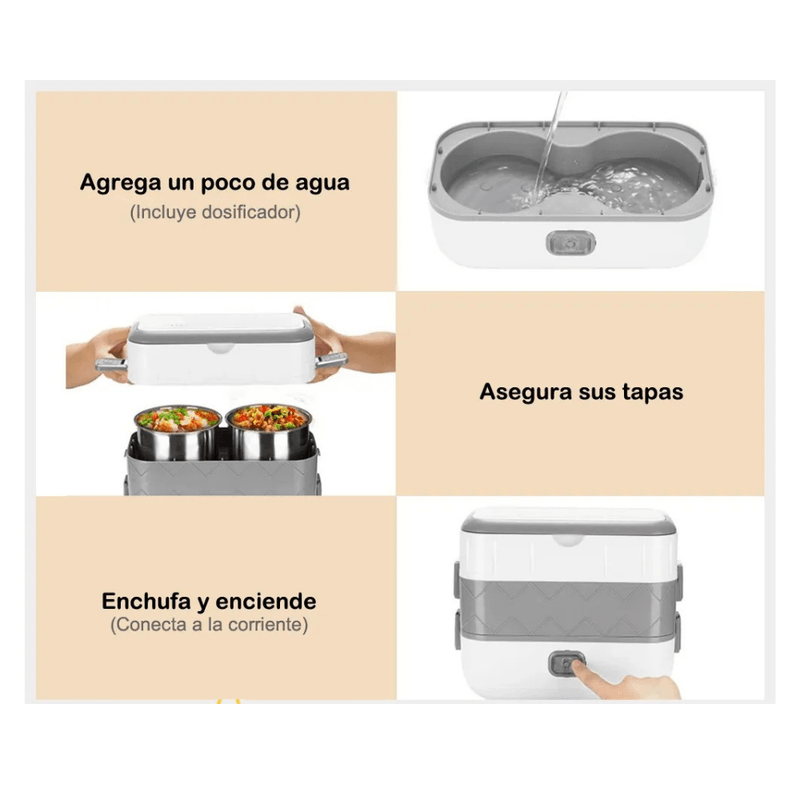 Agrega un poco de agua
(Incluye dosificador)

Asegura sus tapas

Enchufa y enciende
(Conecta a la corriente)