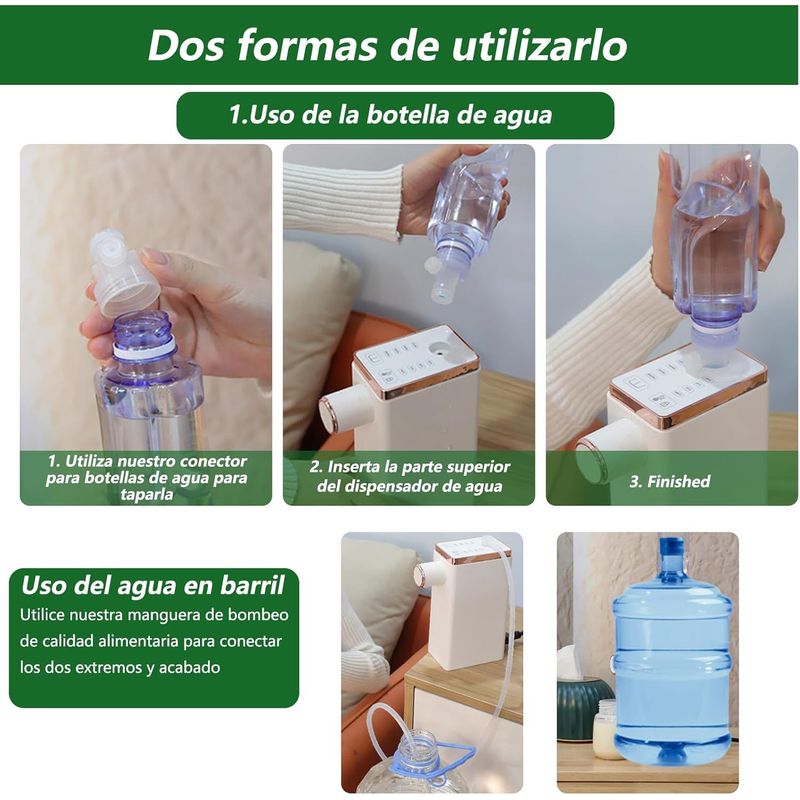 Dos formas de utilizarlo

1.Uso de la botella de agua

1. Utiliza nuestro conector para botellas de agua para taparla

2. Inserta la parte superior del dispensador de agua

3. Finished

Uso del agua en barril

Utilice nuestra manguera de bombeo de calidad alimentaria para conectar los dos extremos y acabado