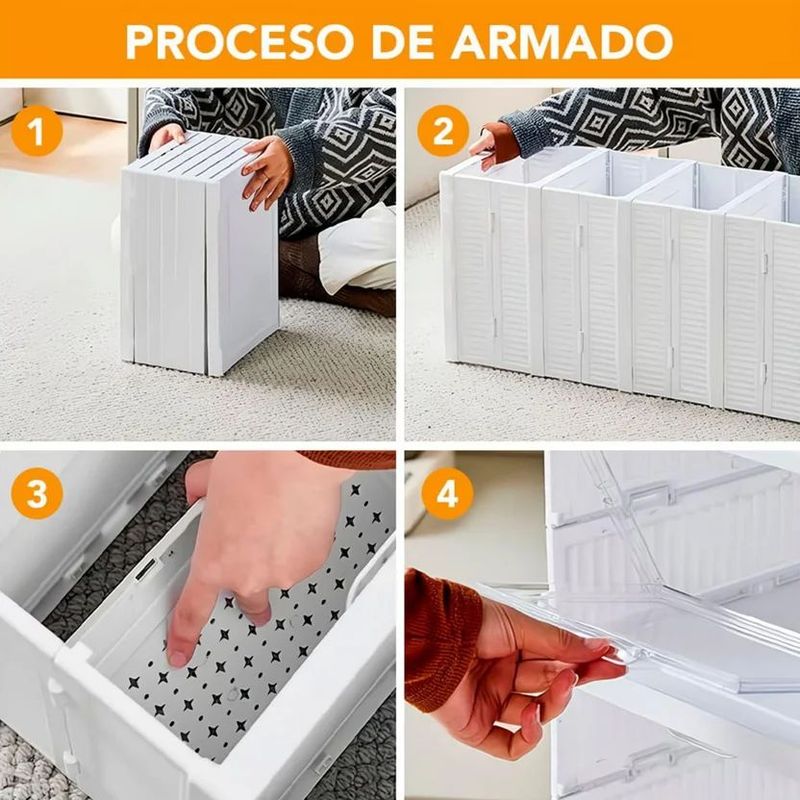 PROCESO DE ARMADO

1

2

3

4