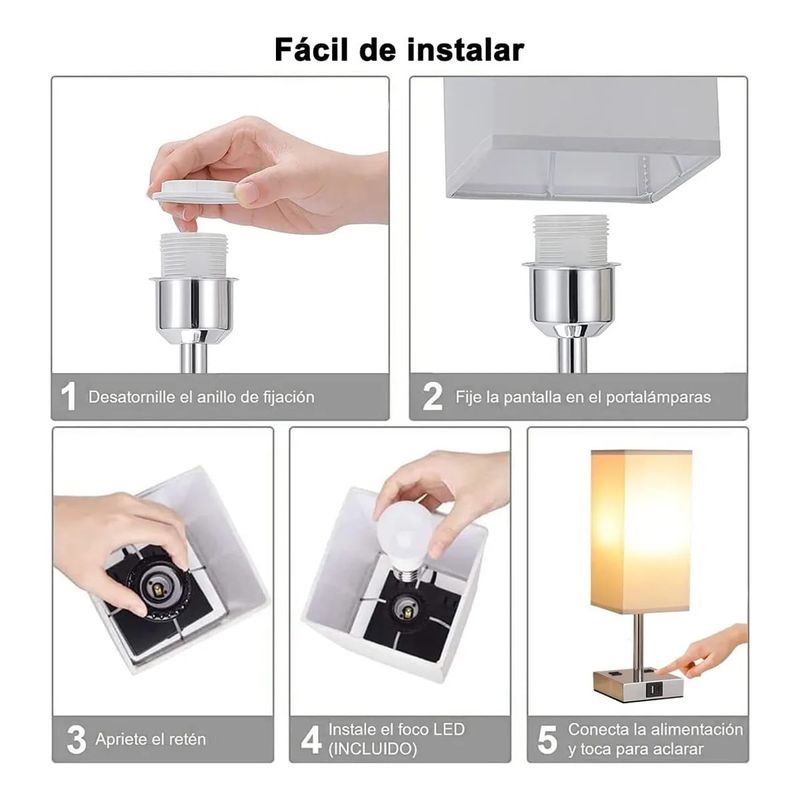 Fácil de instalar

1 Desatornille el anillo de fijación

2 Fije la pantalla en el portalámparas

3 Apriete el retén

4 Instale el foco LED (INCLUIDO)

5 Conecta la alimentación y toca para aclarar