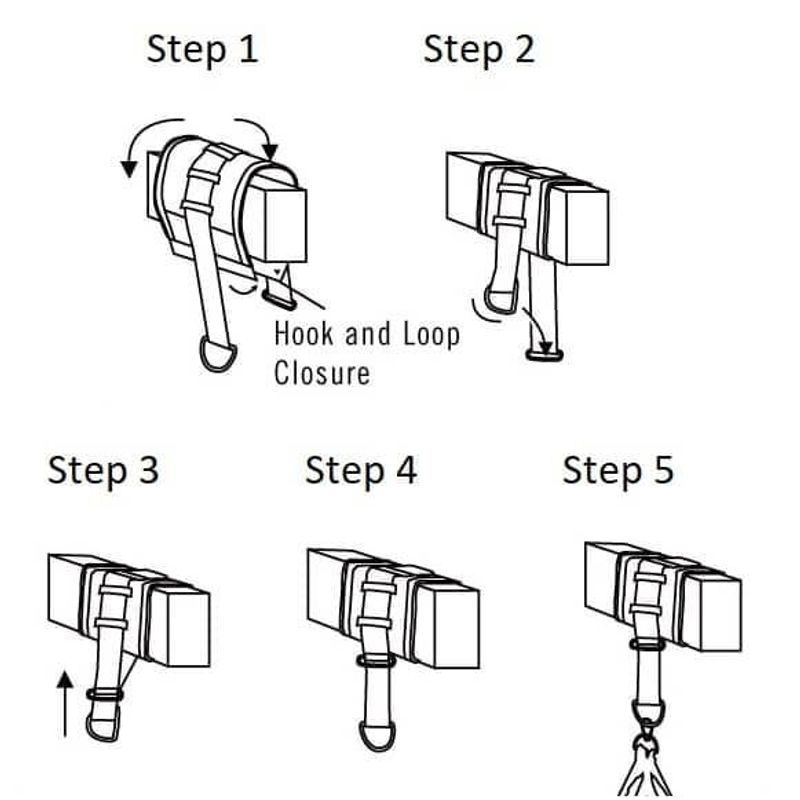 Step 1

Hook and Loop Closure

Step 2

Step 3

Step 4

Step 5