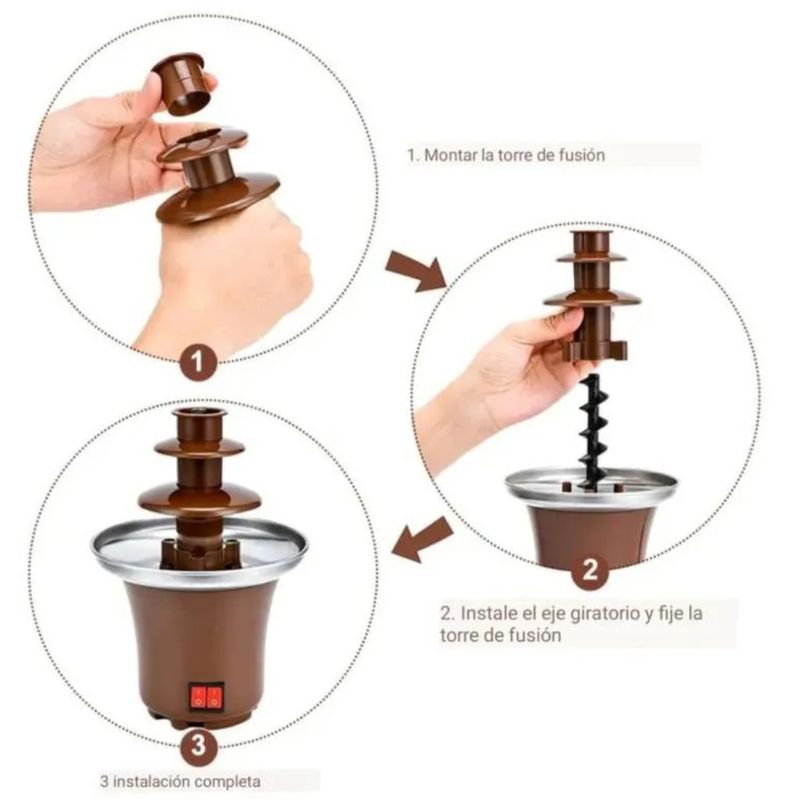 1. Montar la torre de fusión

1

2

2. Instale el eje giratorio y fije la torre de fusión

3

3 instalación completa