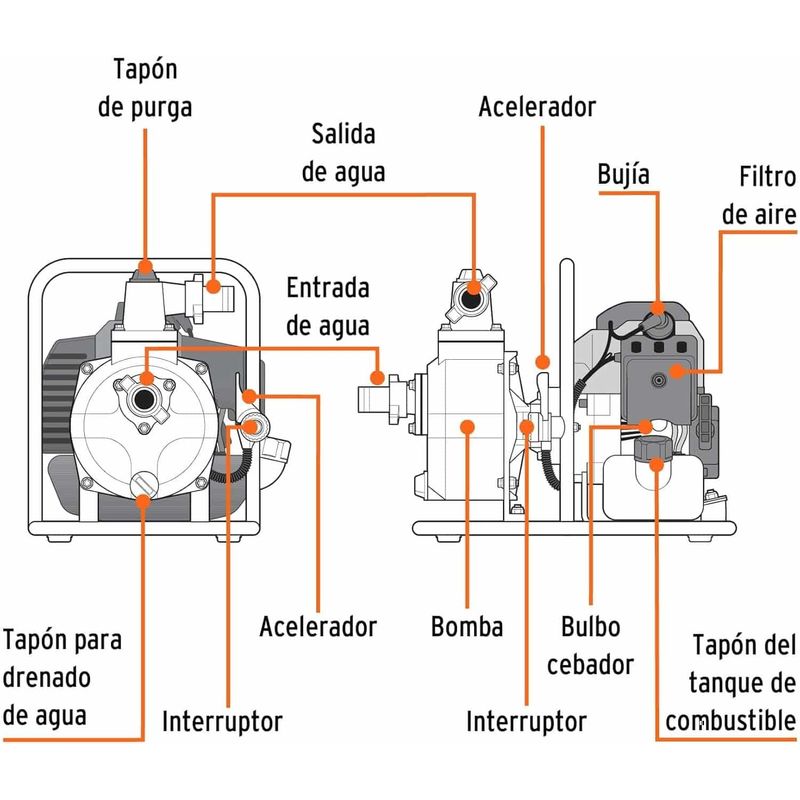 Tapón de purga

Salida de agua

Acelerador

Bujía

Filtro de aire

Entrada de agua

Tapón para drenado de agua

Interruptor

Acelerador

Bomba

Interruptor

Bulbo cebador

Tapón del tanque de combustible