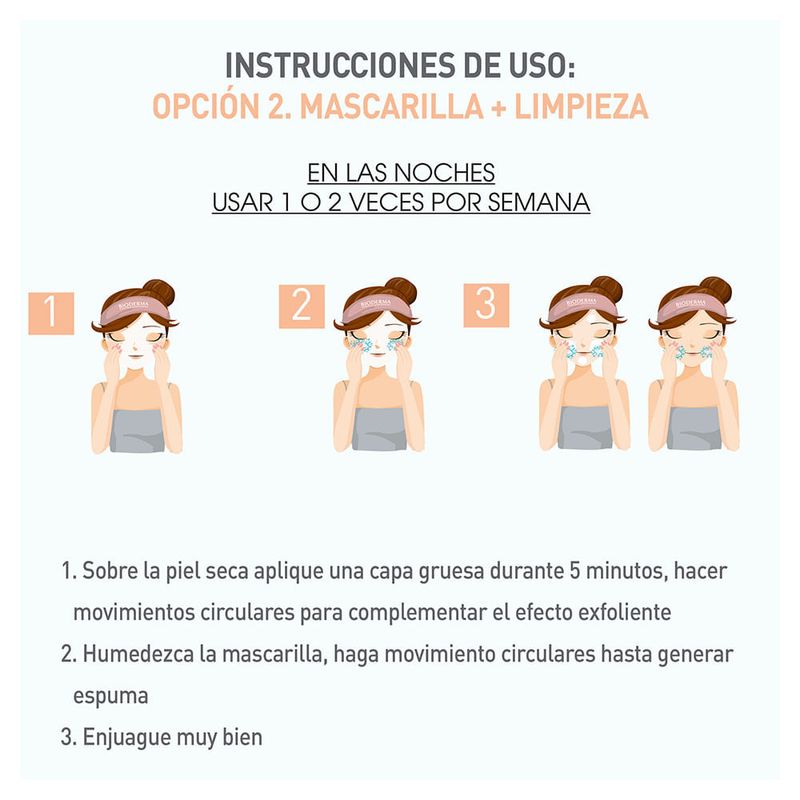 INSTRUCCIONES DE USO:
OPCIÓN 2. MASCARILLA + LIMPIEZA

EN LAS NOCHES
USAR 1 O 2 VECES POR SEMANA

1

BIODERMA

2

BIODERMA

3

BIODERMA

BIODERMA

1. Sobre la piel seca aplique una capa gruesa durante 5 minutos, hacer movimientos circulares para complementar el efecto exfoliente

2. Humedezca la mascarilla, haga movimiento circulares hasta generar espuma

3. Enjuague muy bien