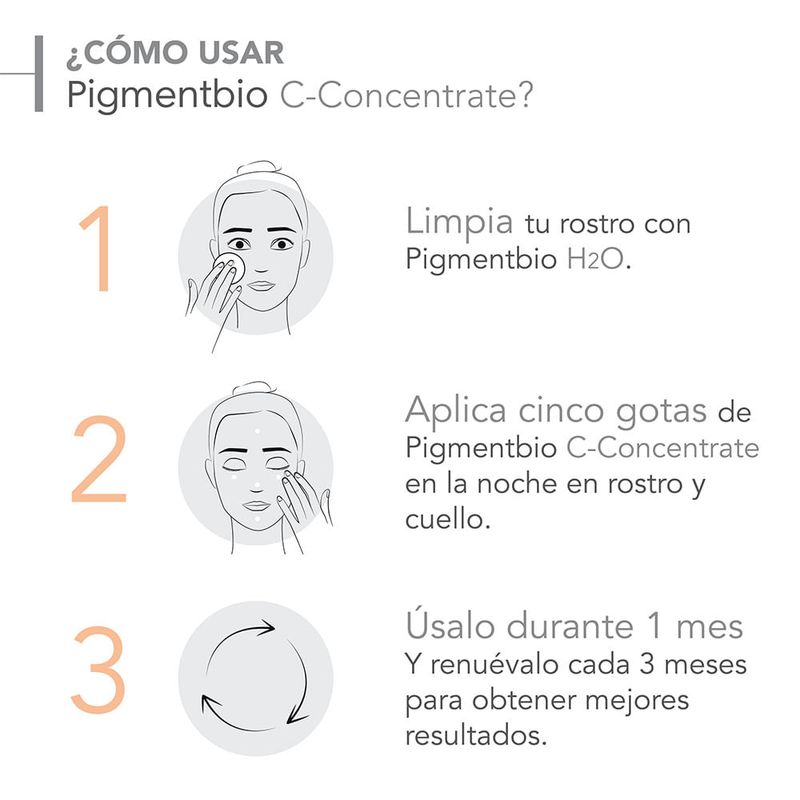 ¿CÓMO USAR
Pigmentbio C-Concentrate?

1

Limpia tu rostro con Pigmentbio $H_2O$.

2

Aplica cinco gotas de Pigmentbio C-Concentrate en la noche en rostro y cuello.

3

Úsalo durante 1 mes
Y renuévalo cada 3 meses para obtener mejores resultados.