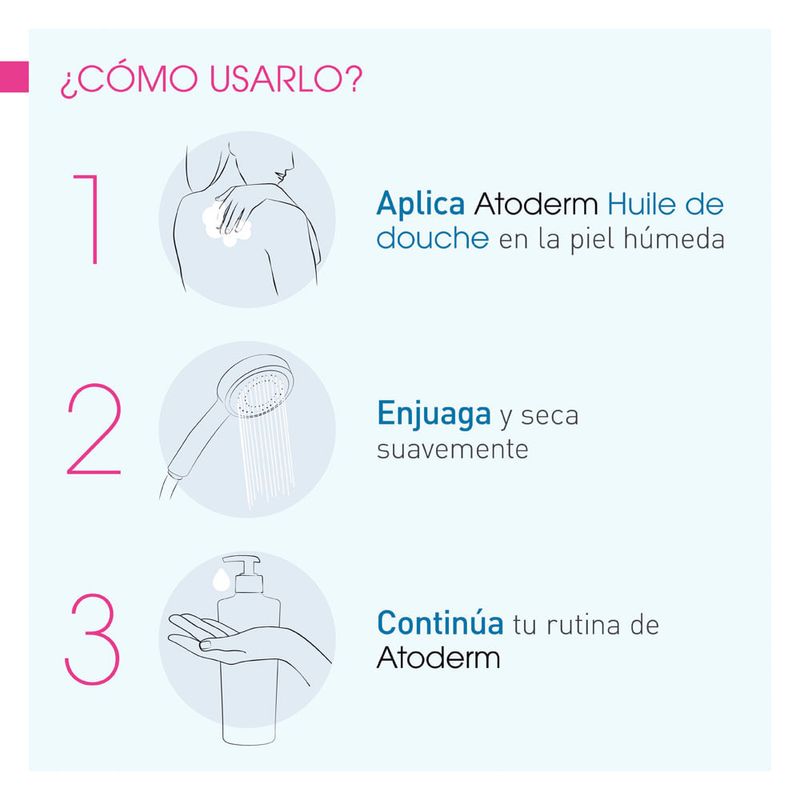 ¿CÓMO USARLO?

1

Aplica Atoderm Huile de douche en la piel húmeda

2

Enjuaga y seca suavemente

3

Continúa tu rutina de Atoderm