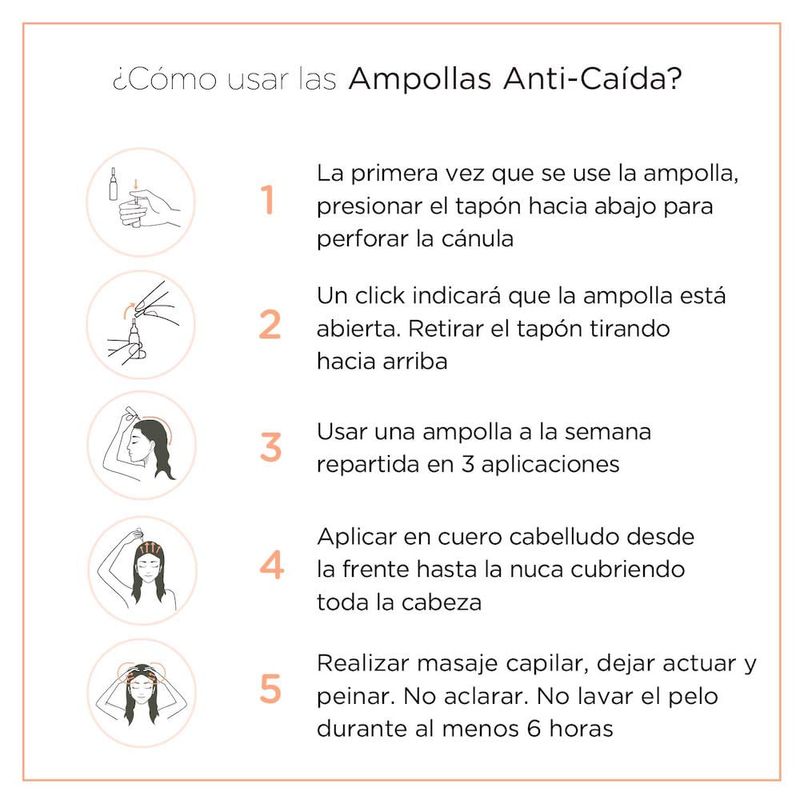 ¿Cómo usar las Ampollas Anti-Caída?

1 La primera vez que se use la ampolla, presionar el tapón hacia abajo para perforar la cánula

2 Un click indicará que la ampolla está abierta. Retirar el tapón tirando hacia arriba

3 Usar una ampolla a la semana repartida en 3 aplicaciones

4 Aplicar en cuero cabelludo desde la frente hasta la nuca cubriendo toda la cabeza

5 Realizar masaje capilar, dejar actuar y peinar. No aclarar. No lavar el pelo durante al menos 6 horas