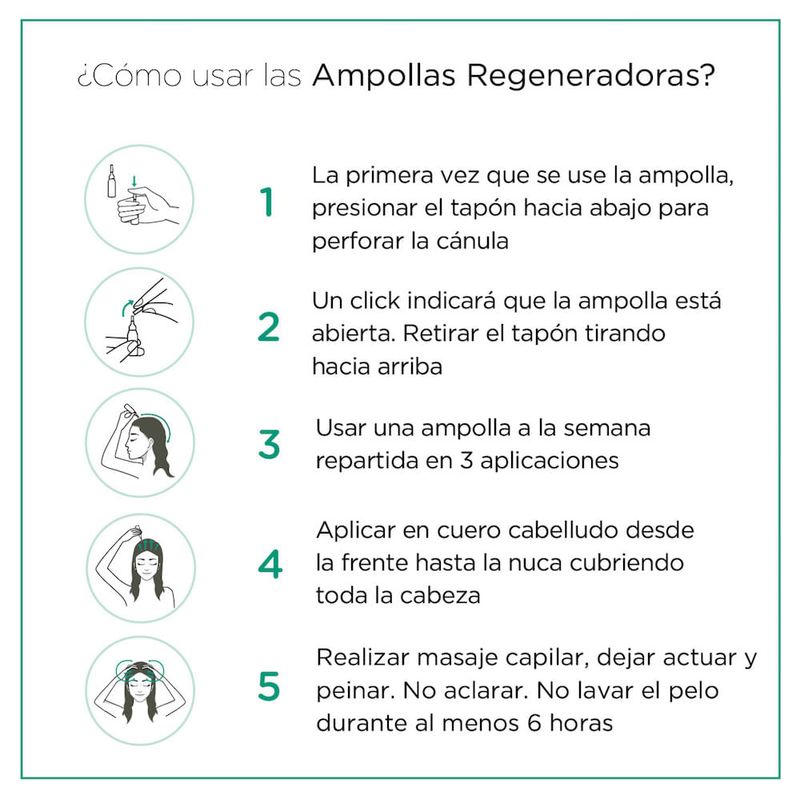 ¿Cómo usar las Ampollas Regeneradoras?

1 La primera vez que se use la ampolla, presionar el tapón hacia abajo para perforar la cánula

2 Un click indicará que la ampolla está abierta. Retirar el tapón tirando hacia arriba

3 Usar una ampolla a la semana repartida en 3 aplicaciones

4 Aplicar en cuero cabelludo desde la frente hasta la nuca cubriendo toda la cabeza

5 Realizar masaje capilar, dejar actuar y peinar. No aclarar. No lavar el pelo durante al menos 6 horas