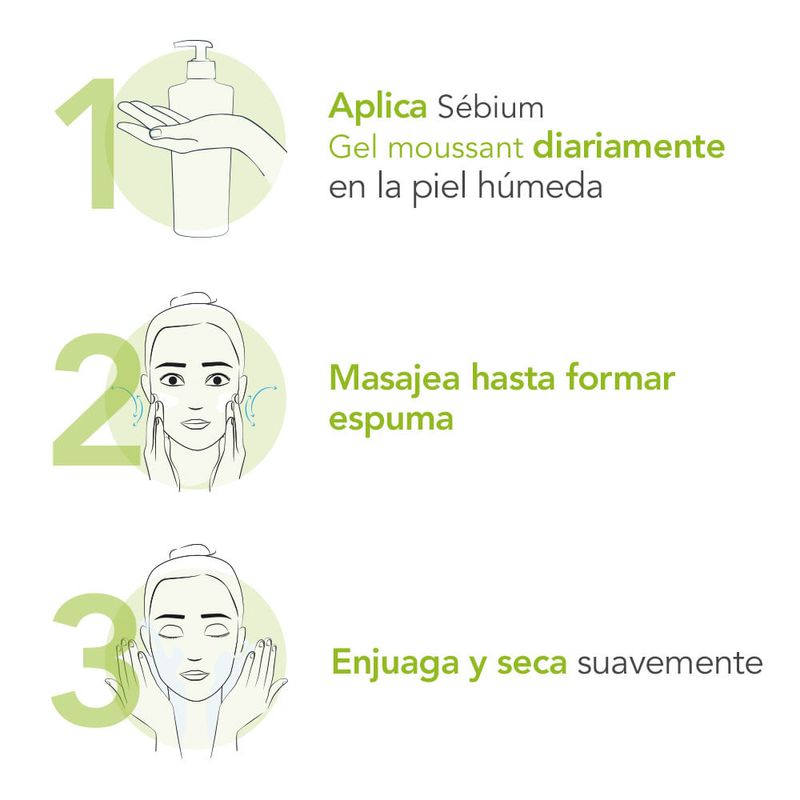 1 Aplica Sébium Gel moussant diariamente en la piel húmeda

2 Masajea hasta formar espuma

3 Enjuaga y seca suavemente