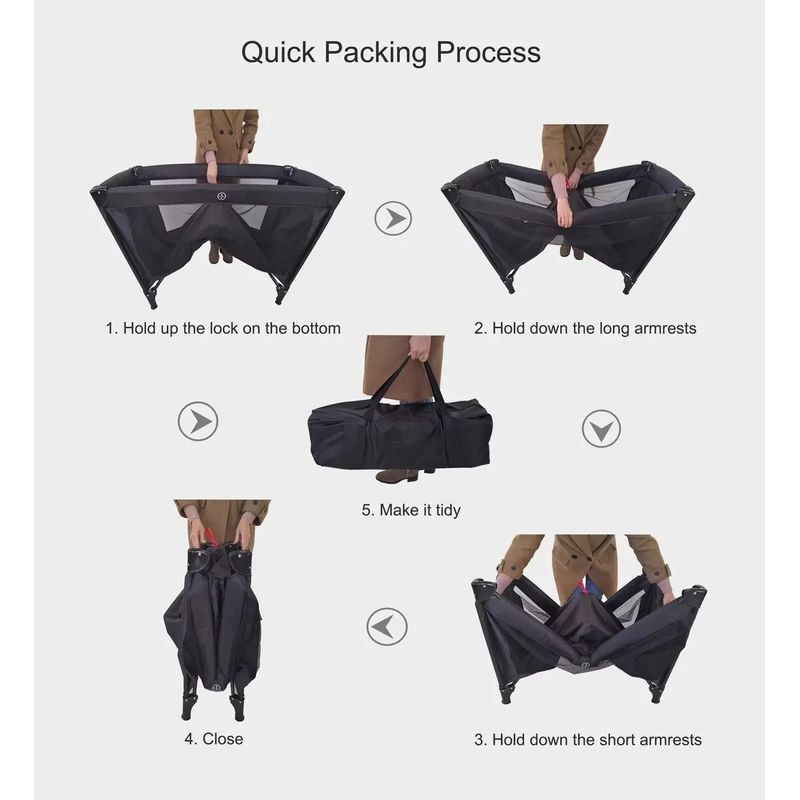 Quick Packing Process

1. Hold up the lock on the bottom

2. Hold down the long armrests

5. Make it tidy

4. Close

3. Hold down the short armrests