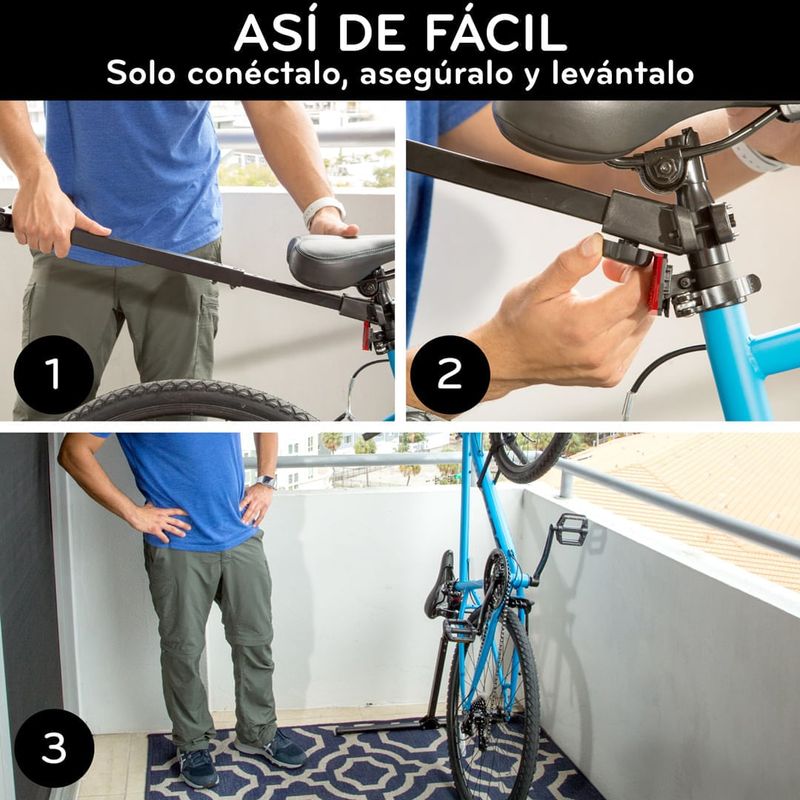 ASÍ DE FÁCIL
Solo conéctalo, asegúralo y levántalo

1

2

3