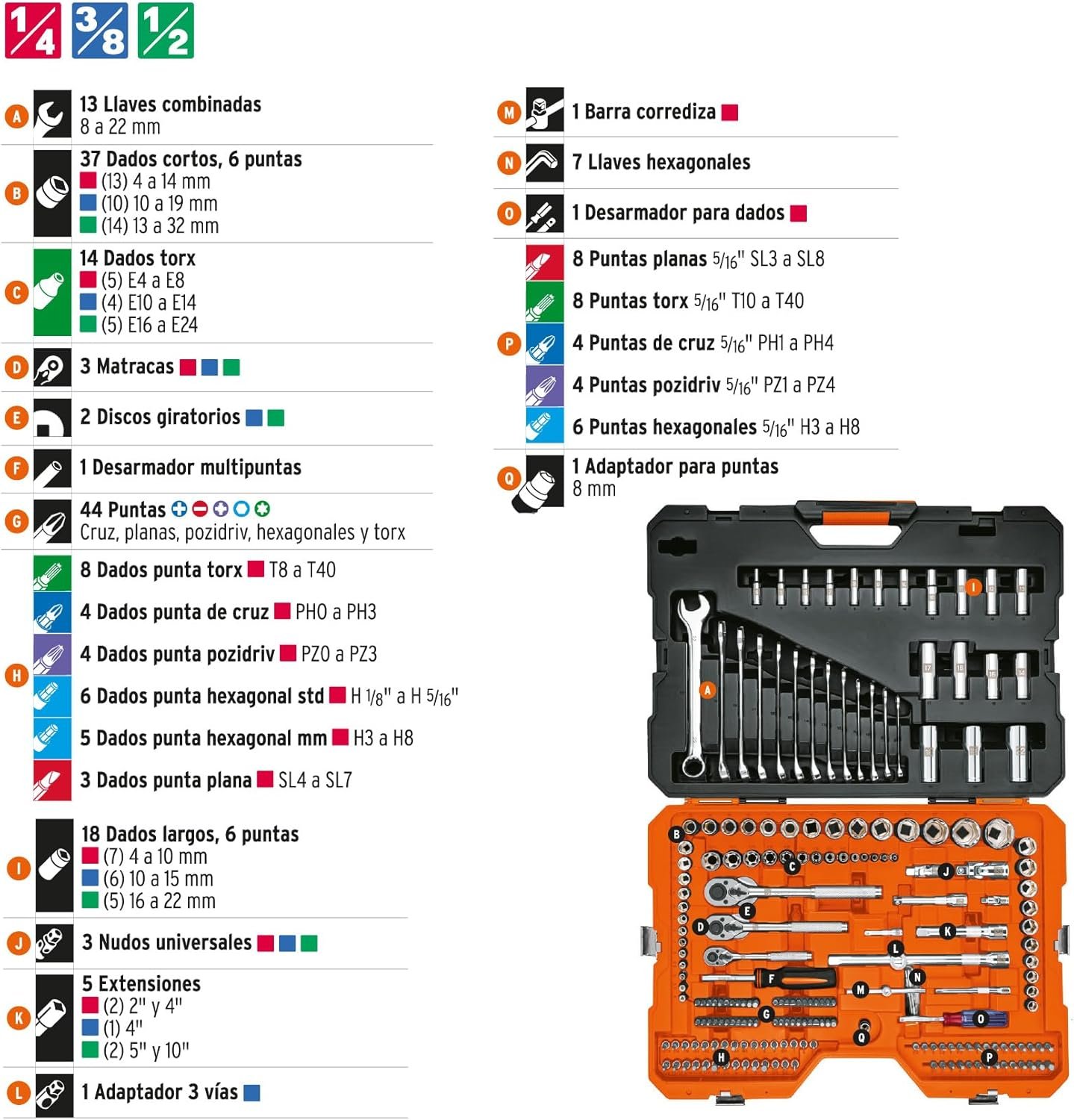 $\frac{1}{4}$ $\frac{3}{8}$ $\frac{1}{2}$

A 13 Llaves combinadas
8 a 22 mm

B 37 Dados cortos, 6 puntas
(13) 4 a 14 mm
(10) 10 a 19 mm
(14) 13 a 32 mm

C 14 Dados torx
(5) E4 a E8
(4) E10 a E14
(5) E16 a E24

D 3 Matracas

E 2 Discos giratorios

F 1 Desarmador multipuntas

G 44 Puntas
Cruz, planas, pozidriv, hexagonales y torx

H
8 Dados punta torx T8 a T40
4 Dados punta de cruz PH0 a PH3
4 Dados punta pozidriv PZ0 a PZ3
6 Dados punta hexagonal std H 1/8" a H 5/16"
5 Dados punta hexagonal mm H3 a H8
3 Dados punta plana SL4 a SL7

I 18 Dados largos, 6 puntas
(7) 4 a 10 mm
(6) 10 a 15 mm
(5) 16 a 22 mm

J 3 Nudos universales

K 5 Extensiones
(2) 2" y 4"
(1) 4"
(2) 5" y 10"

L 1 Adaptador 3 vías

M 1 Barra corrediza

N 7 Llaves hexagonales

O 1 Desarmador para dados

P
8 Puntas planas 5/16" SL3 a SL8
8 Puntas torx 5/16" T10 a T40
4 Puntas de cruz 5/16" PH1 a PH4
4 Puntas pozidriv 5/16" PZ1 a PZ4
6 Puntas hexagonales 5/16" H3 a H8

Q 1 Adaptador para puntas
8 mm

I A B C J E D K L F N M G O Q H P