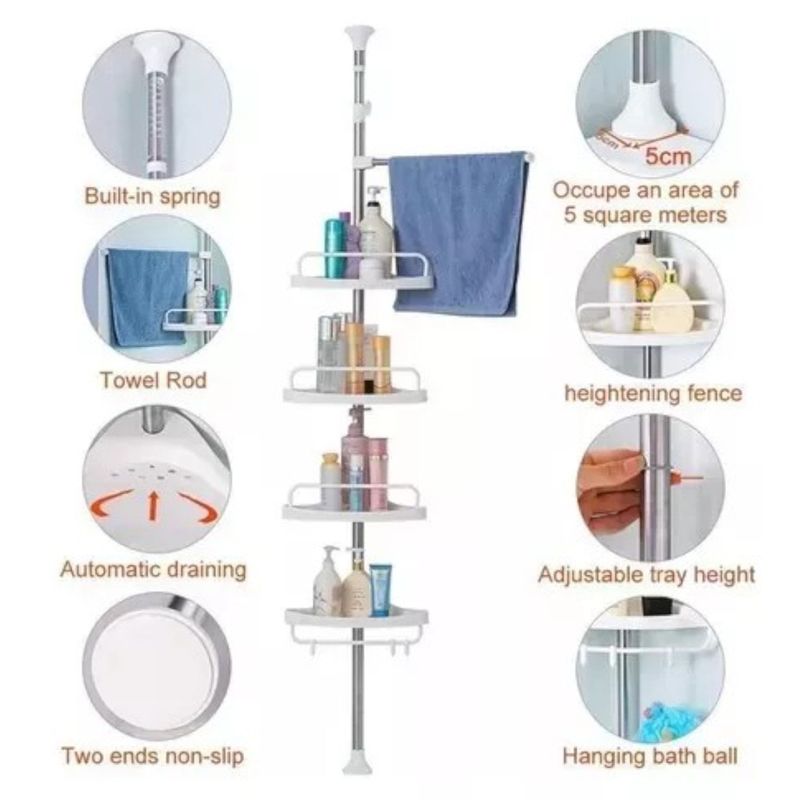 Built-in spring

Towel Rod

Automatic draining

Two ends non-slip

5cm

5cm

Occupe an area of 5 square meters

heightening fence

Adjustable tray height

Hanging bath ball