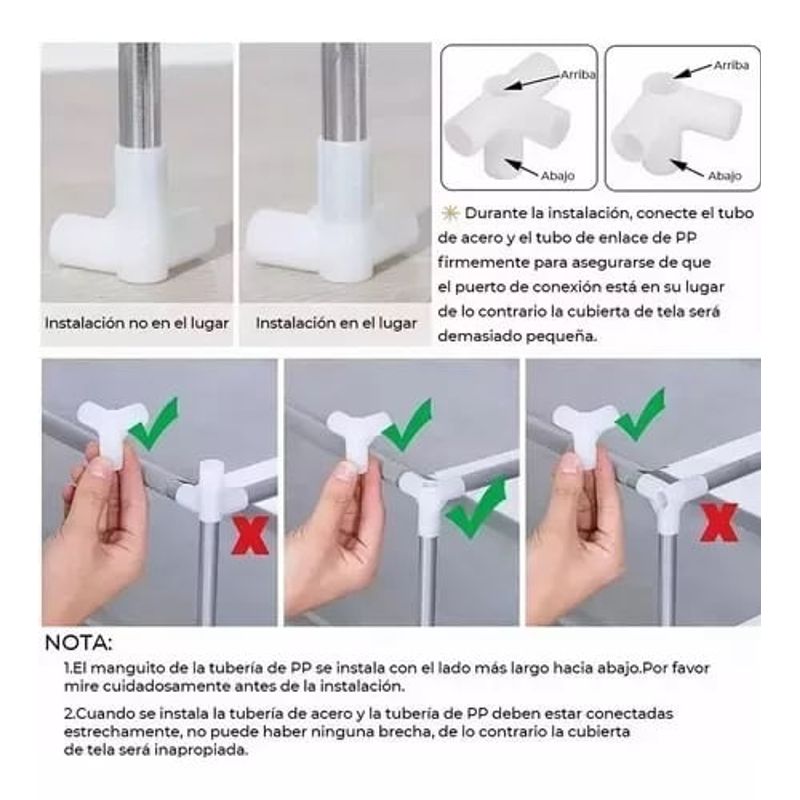 Instalación no en el lugar

Instalación en el lugar

Arriba

Abajo

Arriba

Abajo

Durante la instalación, conecte el tubo de acero y el tubo de enlace de PP firmemente para asegurarse de que el puerto de conexión está en su lugar de lo contrario la cubierta de tela será demasiado pequeña.

NOTA:

1.El manguito de la tubería de PP se instala con el lado más largo hacia abajo.Por favor mire cuidadosamente antes de la instalación.

2.Cuando se instala la tubería de acero y la tubería de PP deben estar conectadas estrechamente, no puede haber ninguna brecha, de lo contrario la cubierta de tela será inapropiada.