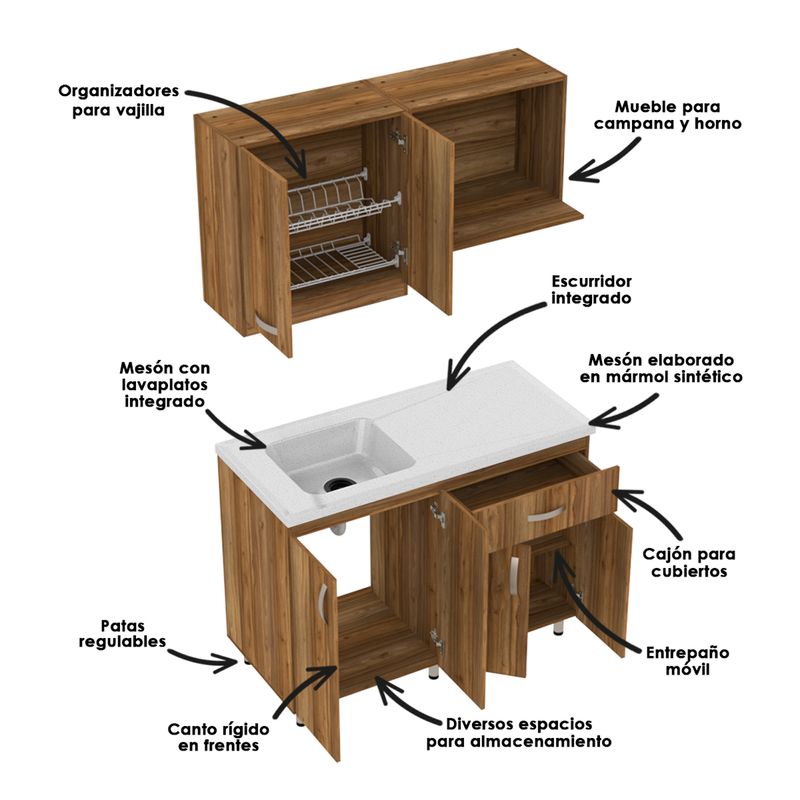 Organizadores para vajilla

Mueble para campana y horno

Escurridor integrado

Mesón con lavaplatos integrado

Mesón elaborado en mármol sintético

Cajón para cubiertos

Patas regulables

Entrepaño móvil

Canto rígido en frentes

Diversos espacios para almacenamiento